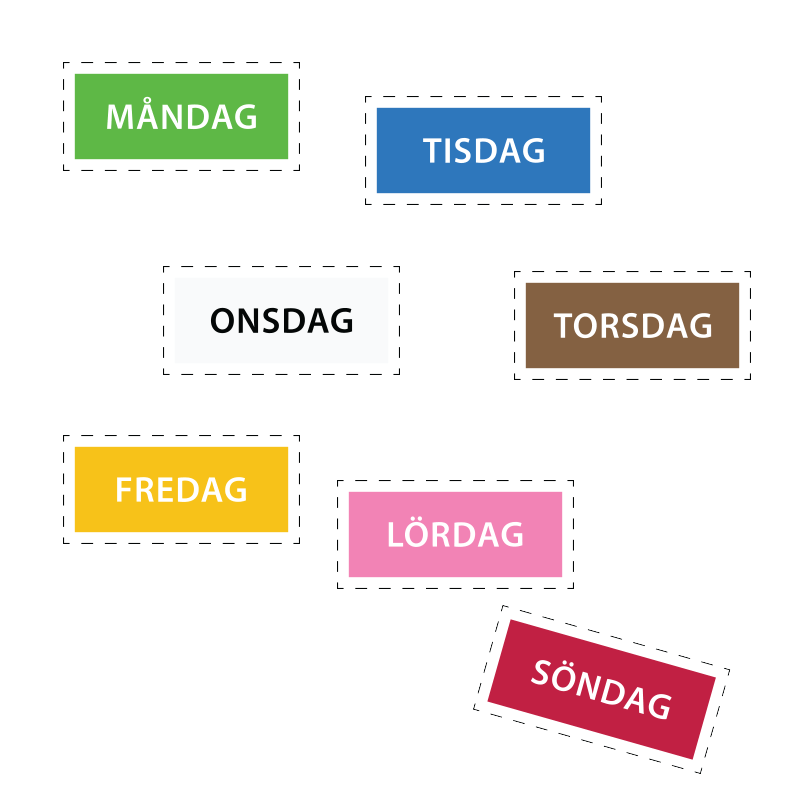 MÅNDAG

TISDAG

ONSDAG

TORSDAG

FREDAG

LÖRDAG

SÖNDAG